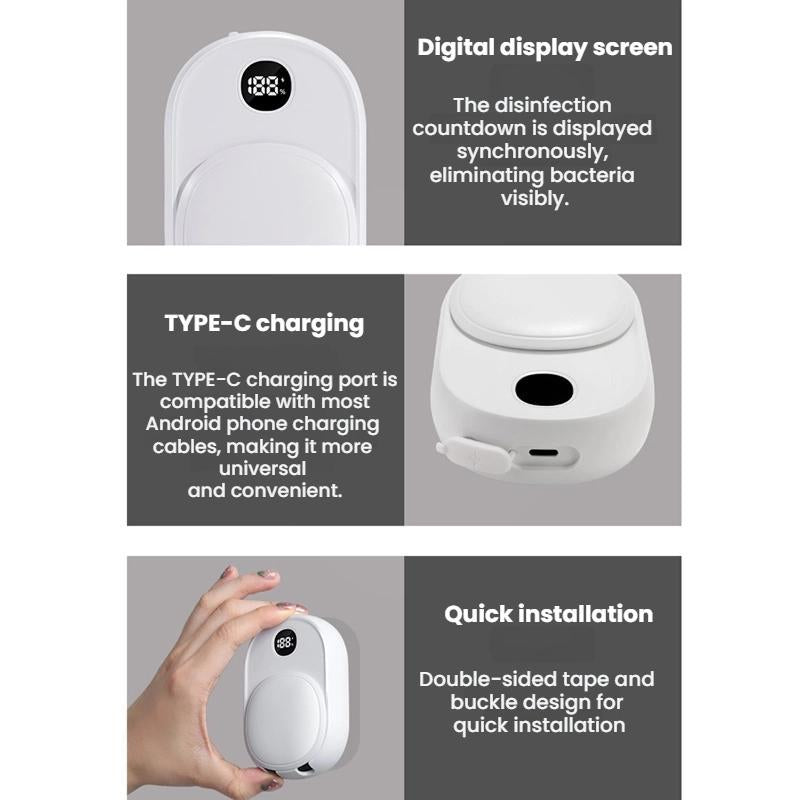 188%

Digital display screen

The disinfection countdown is displayed synchronously, eliminating bacteria visibly.

TYPE-C charging

The TYPE-C charging port is compatible with most Android phone charging cables, making it more universal and convenient.

188

Quick installation

Double-sided tape and buckle design for quick installation