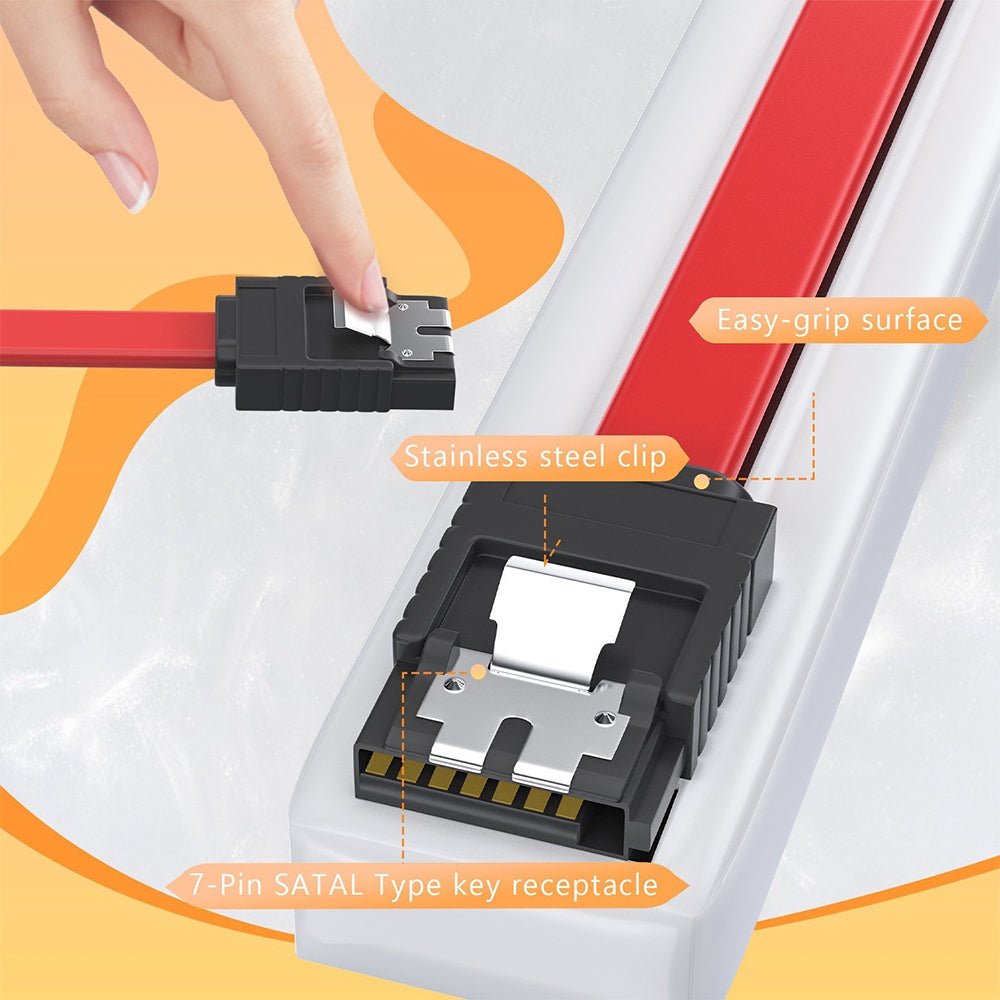 Easy-grip surface

Stainless steel clip

7-Pin SATAL Type key receptacle