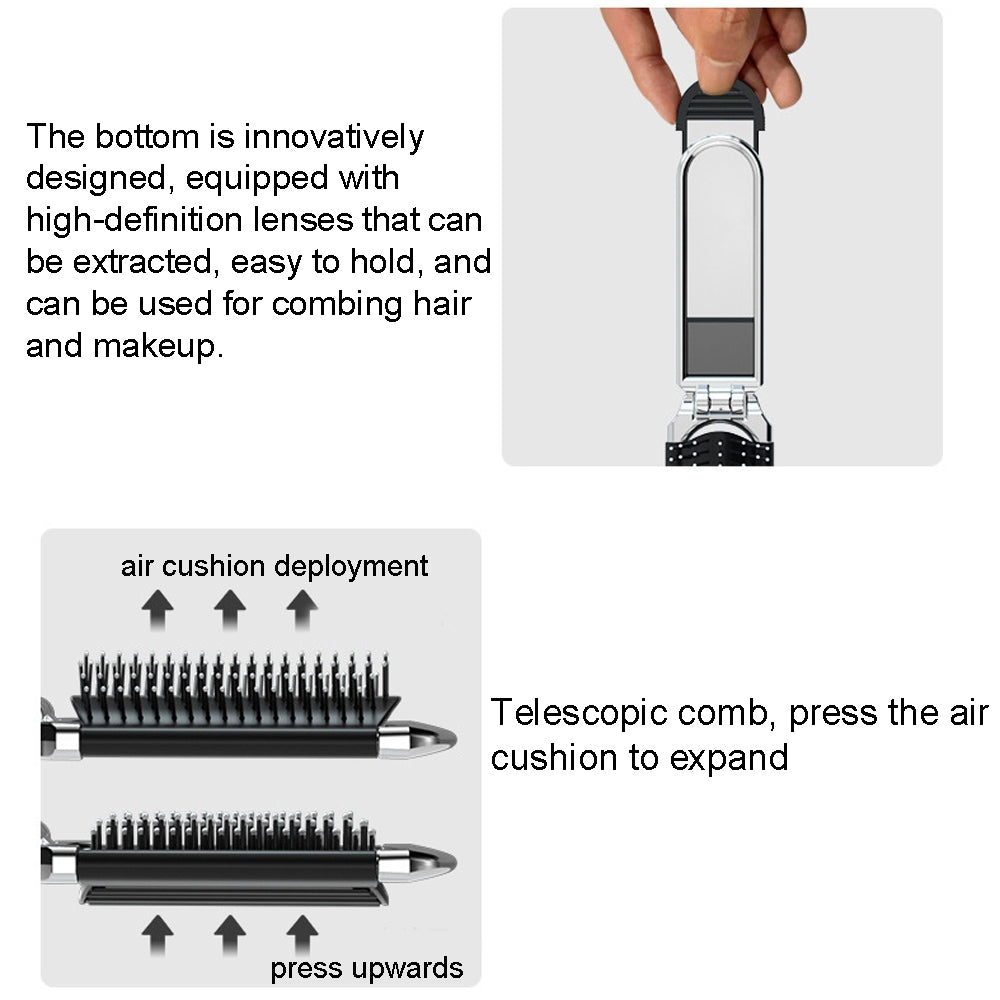 The bottom is innovatively designed, equipped with high-definition lenses that can be extracted, easy to hold, and can be used for combing hair and makeup.

air cushion deployment

press upwards

Telescopic comb, press the air cushion to expand